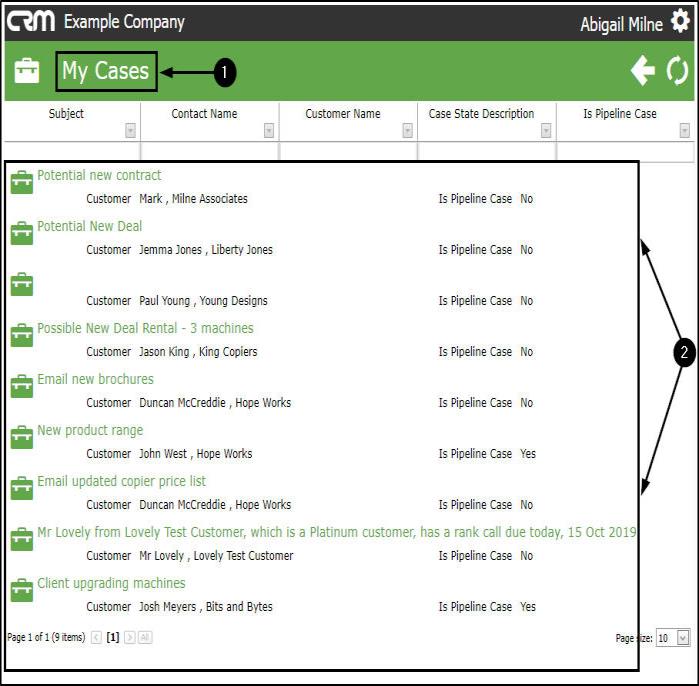 CRM Example Company

Abigail Milne

My Cases

1

| Subject | Contact Name | Customer Name | Case State Description | Is Pipeline Case |
|---|---|---|---|---|

Potential new contract
Customer Mark , Milne Associates Is Pipeline Case No

Potential New Deal
Customer Jemma Jones , Liberty Jones Is Pipeline Case No

Customer Paul Young , Young Designs Is Pipeline Case No

Possible New Deal Rental - 3 machines
Customer Jason King , King Copiers Is Pipeline Case No

Email new brochures
Customer Duncan McCreddie , Hope Works Is Pipeline Case No

New product range
Customer John West , Hope Works Is Pipeline Case Yes

Email updated copier price list
Customer Duncan McCreddie , Hope Works Is Pipeline Case No

Mr Lovely from Lovely Test Customer, which is a Platinum customer, has a rank call due today, 15 Oct 2019
Customer Mr Lovely , Lovely Test Customer Is Pipeline Case No

Client upgrading machines
Customer Josh Meyers , Bits and Bytes Is Pipeline Case Yes

2

Page 1 of 1 (9 items) [1] All

Page size: 10